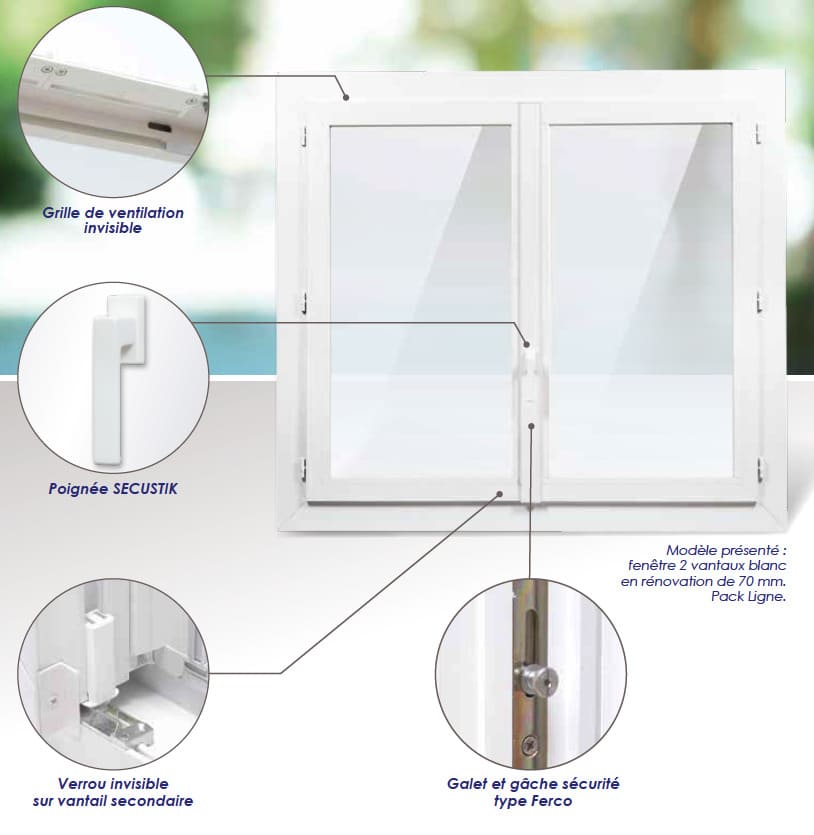 Grille de ventilation invisible

Poignée SECUSTIK

Modèle présenté : fenêtre 2 vantaux blanc en rénovation de 70 mm. Pack Ligne.

Verrou invisible sur vantail secondaire

Galet et gâche sécurité type Ferco