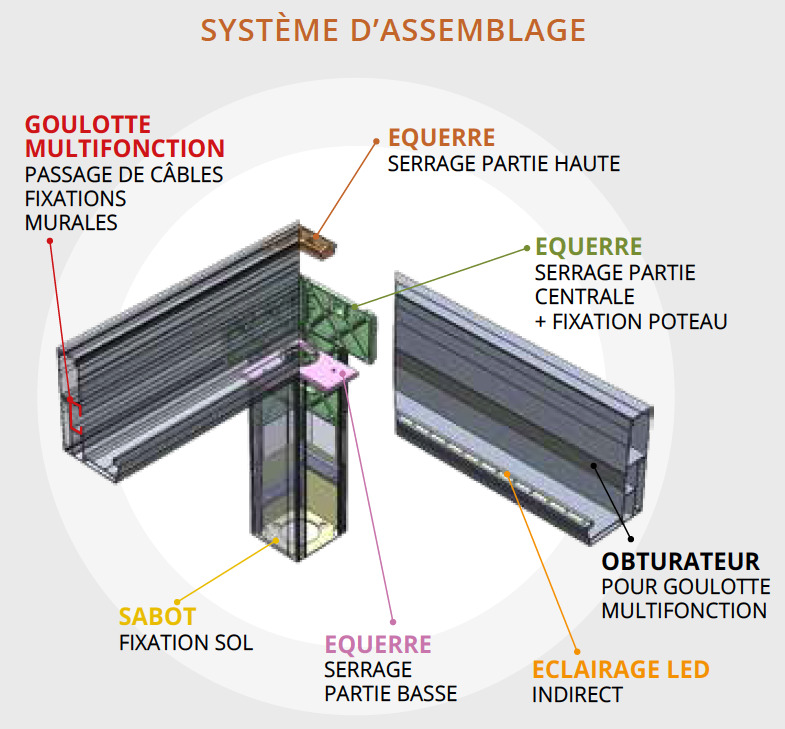 SYSTÈME D'ASSEMBLAGE

GOULOTTE MULTIFONCTION
PASSAGE DE CÂBLES
FIXATIONS MURALES

EQUERRE
SERRAGE PARTIE HAUTE

EQUERRE
SERRAGE PARTIE CENTRALE
+ FIXATION POTEAU

OBTURATEUR
POUR GOULOTTE MULTIFONCTION

SABOT
FIXATION SOL

EQUERRE
SERRAGE
PARTIE BASSE

ECLAIRAGE LED
INDIRECT