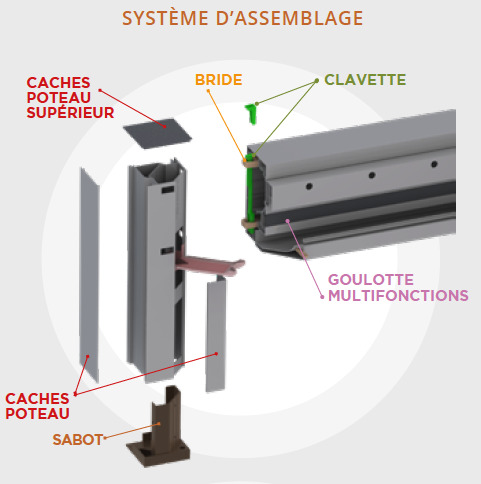 SYSTÈME D'ASSEMBLAGE

CACHES POTEAU SUPÉRIEUR

BRIDE

CLAVETTE

GOULOTTE MULTIFONCTIONS

CACHES POTEAU

SABOT