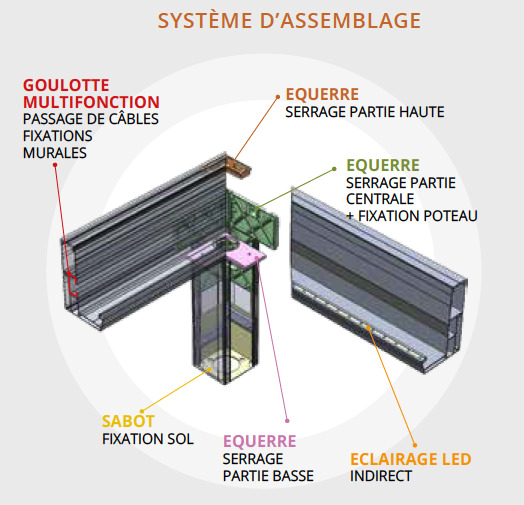 SYSTÈME D'ASSEMBLAGE

GOULOTTE MULTIFONCTION
PASSAGE DE CÂBLES
FIXATIONS
MURALES

EQUERRE
SERRAGE PARTIE HAUTE

EQUERRE
SERRAGE PARTIE CENTRALE
+ FIXATION POTEAU

SABOT
FIXATION SOL

EQUERRE
SERRAGE
PARTIE BASSE

ECLAIRAGE LED
INDIRECT