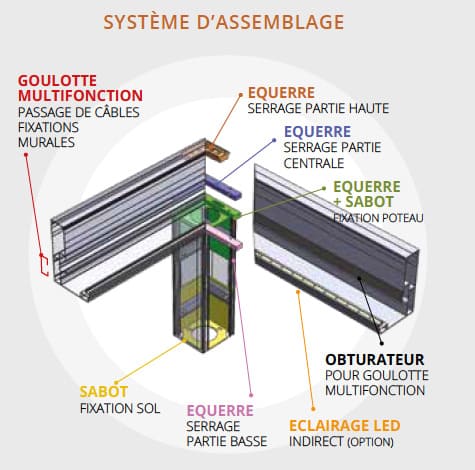 SYSTÈME D'ASSEMBLAGE

GOULOTTE MULTIFONCTION
PASSAGE DE CÂBLES
FIXATIONS MURALES

EQUERRE
SERRAGE PARTIE HAUTE

EQUERRE
SERRAGE PARTIE CENTRALE

EQUERRE + SABOT
FIXATION POTEAU

OBTURATEUR
POUR GOULOTTE MULTIFONCTION

SABOT
FIXATION SOL

EQUERRE
SERRAGE PARTIE BASSE

ECLAIRAGE LED
INDIRECT (OPTION)